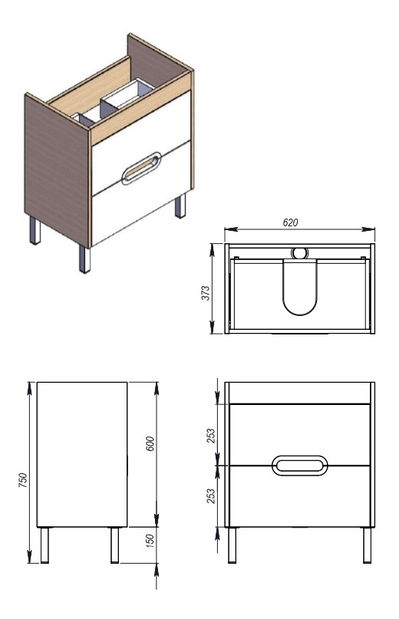 620

373

750

600

150

253

253