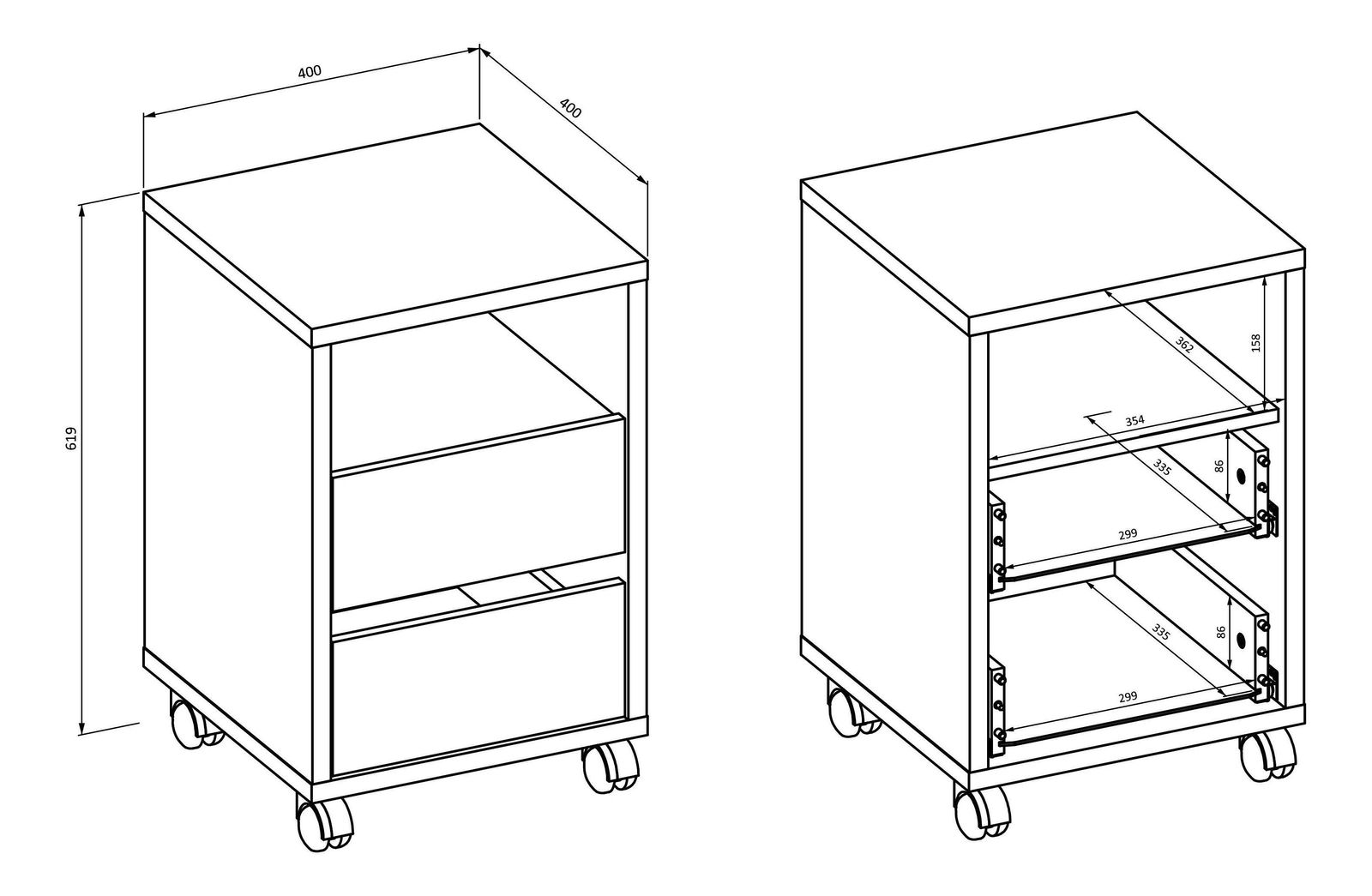 400
400
619
362
158
354
335
86
299
335
86
299