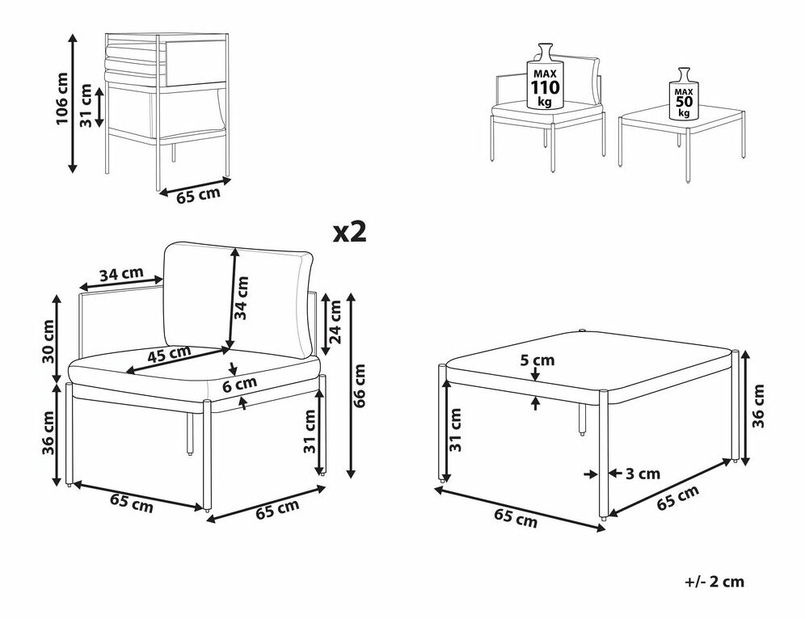 106 cm
31 cm
65 cm

MAX 110 kg
MAX 50 kg

x2

34 cm
34 cm
30 cm
45 cm
24 cm
6 cm
66 cm
36 cm
31 cm
65 cm
65 cm

5 cm
31 cm
36 cm
3 cm
65 cm
65 cm

+/- 2 cm