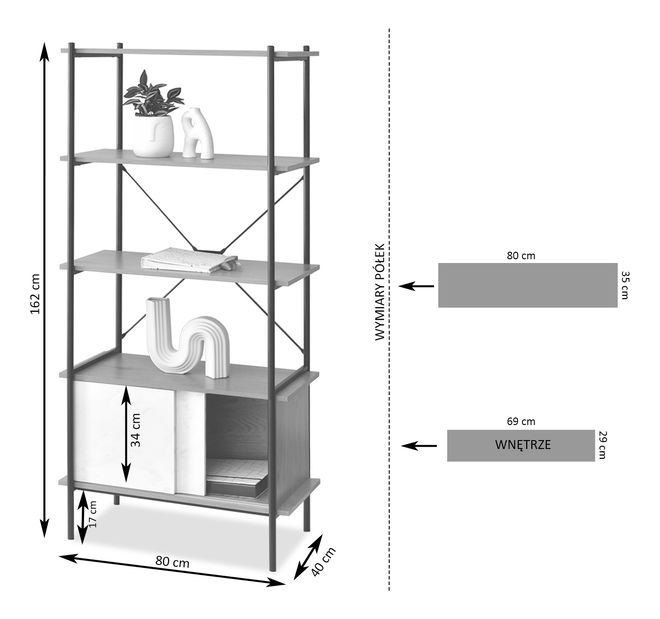 162 cm

34 cm

17 cm

80 cm

40 cm

WYMIARY PÓŁEK

80 cm

35 cm

69 cm

WNĘTRZE

29 cm