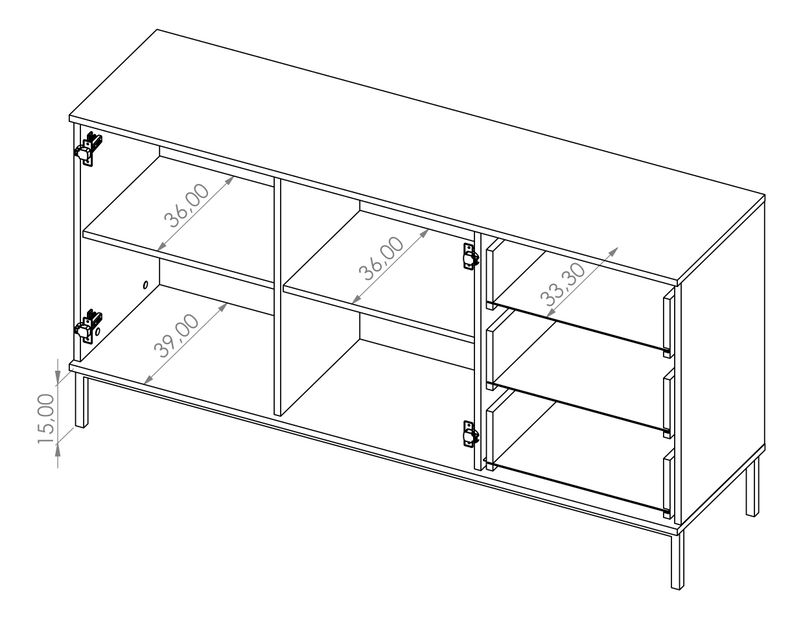 36,00
36,00
33,30
39,00
15,00