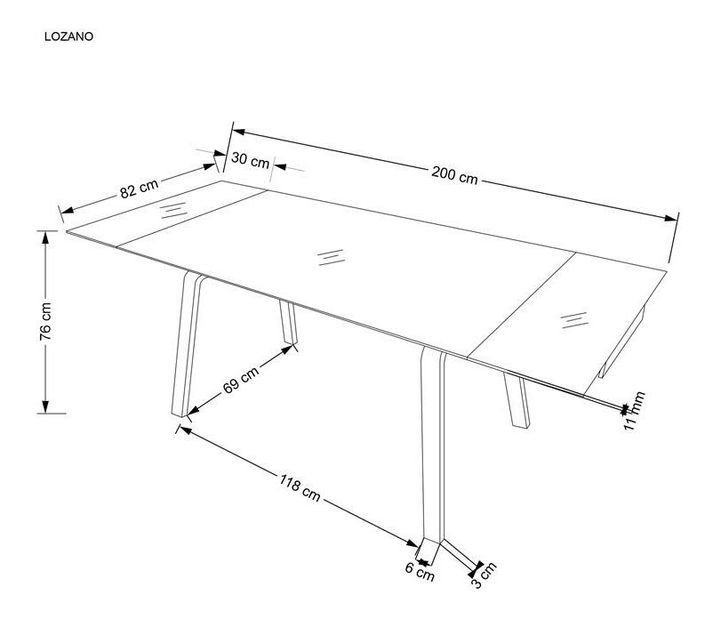 LOZANO

30 cm

200 cm

82 cm

76 cm

69 cm

11 mm

118 cm

6 cm

3 cm