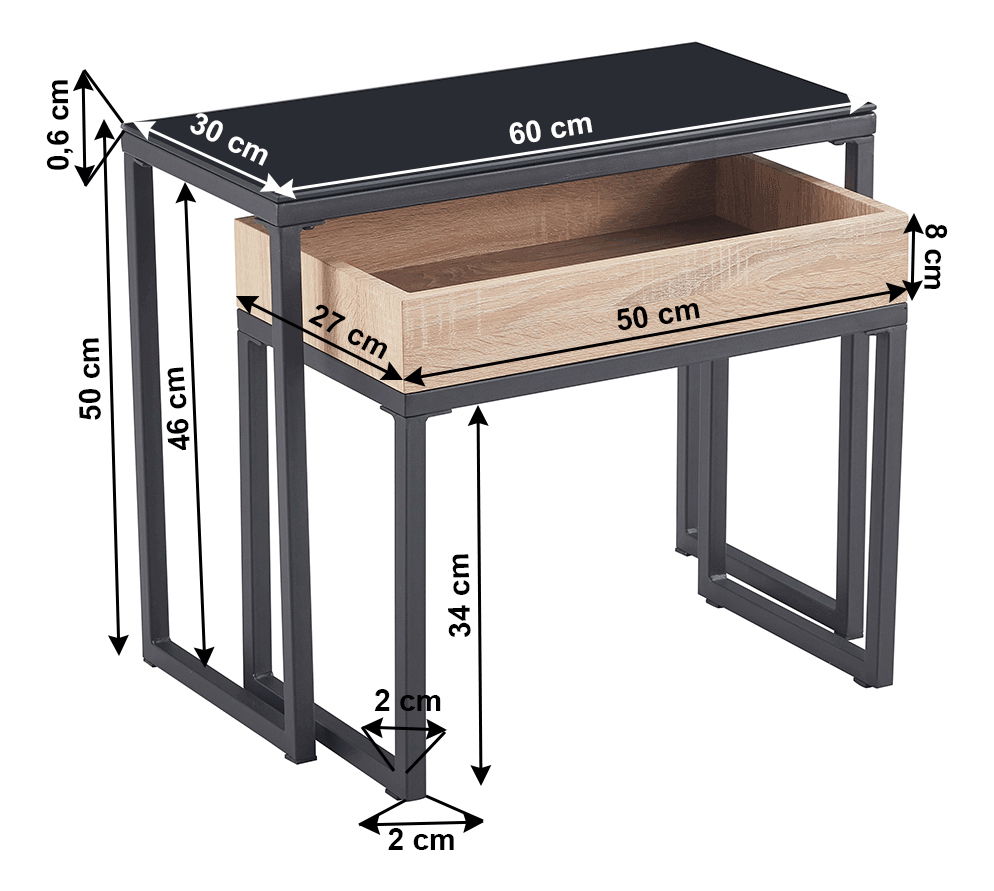 0,6 cm
30 cm
60 cm
8 cm
27 cm
50 cm
50 cm
46 cm
34 cm
2 cm
2 cm