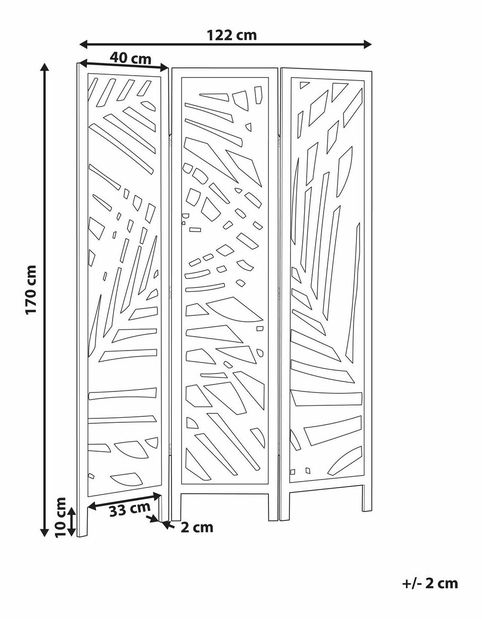 122 cm
40 cm
170 cm
10 cm
33 cm
2 cm
+/- 2 cm