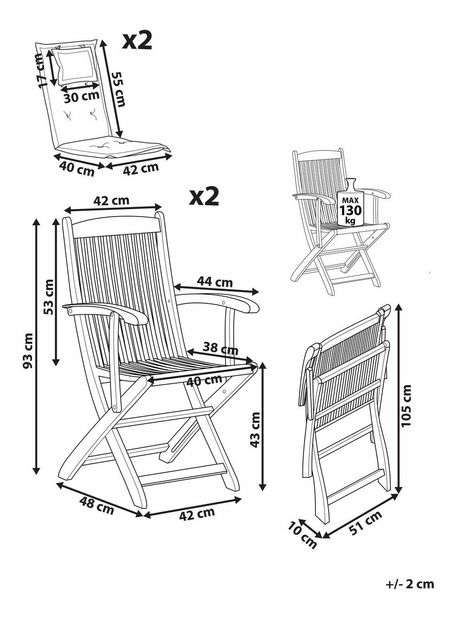 x2

17 cm
30 cm
55 cm
40 cm
42 cm

x2

42 cm
93 cm
53 cm
44 cm
38 cm
40 cm
43 cm
48 cm
42 cm

MAX
130
kg

105 cm
10 cm
51 cm

+/- 2 cm