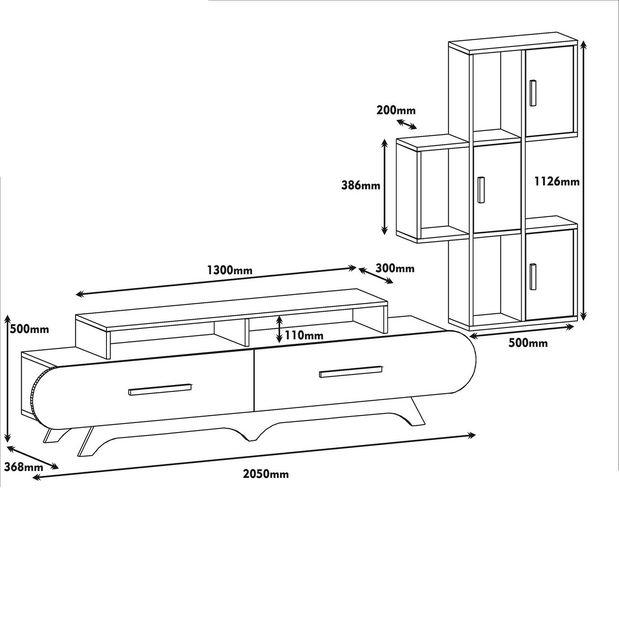 200mm
386mm
1126mm
1300mm
300mm
500mm
110mm
500mm
368mm
2050mm