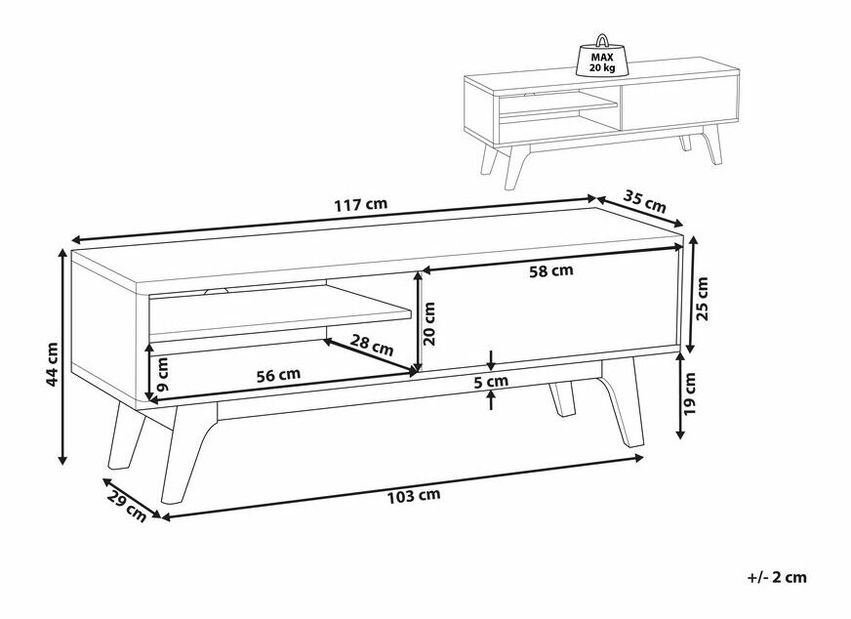 MAX
20 kg

117 cm
35 cm
58 cm
25 cm
44 cm
20 cm
28 cm
9 cm
56 cm
5 cm
19 cm
29 cm
103 cm

+/- 2 cm