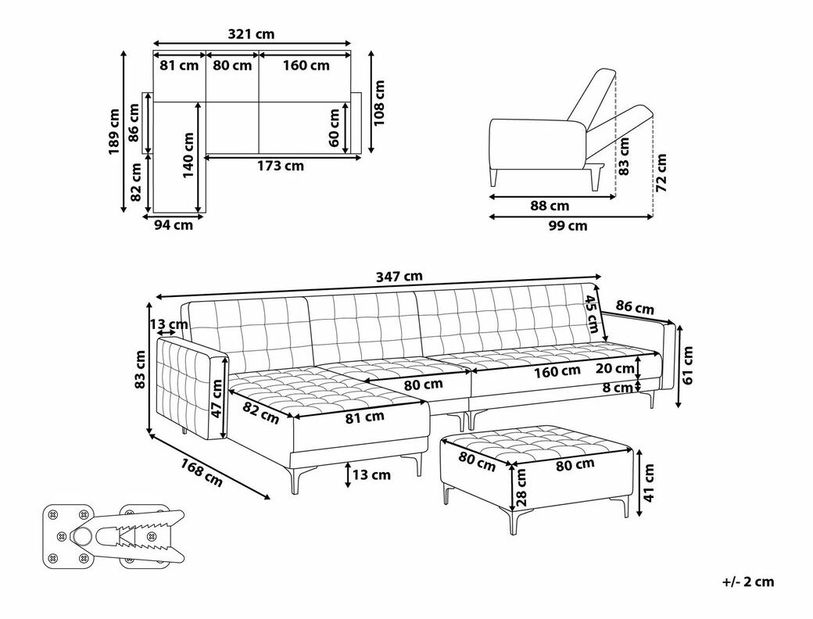 321 cm
81 cm
80 cm
160 cm
189 cm
86 cm
82 cm
140 cm
60 cm
108 cm
173 cm
94 cm
83 cm
72 cm
88 cm
99 cm
347 cm
45 cm
86 cm
13 cm
83 cm
47 cm
82 cm
81 cm
80 cm
160 cm
20 cm
8 cm
61 cm
168 cm
13 cm
80 cm
80 cm
28 cm
41 cm
+/- 2 cm