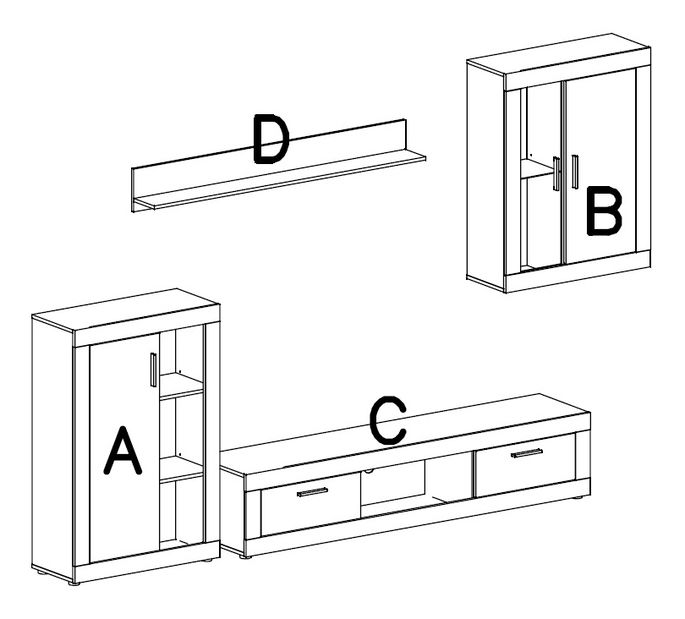 D

B

A

C