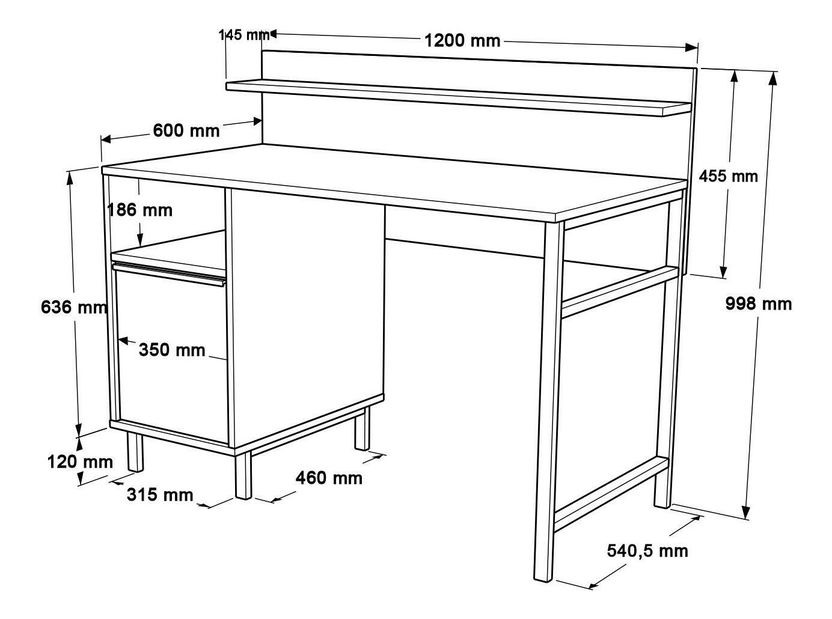 145 mm
1200 mm
600 mm
455 mm
186 mm
636 mm
998 mm
350 mm
120 mm
315 mm
460 mm
540,5 mm