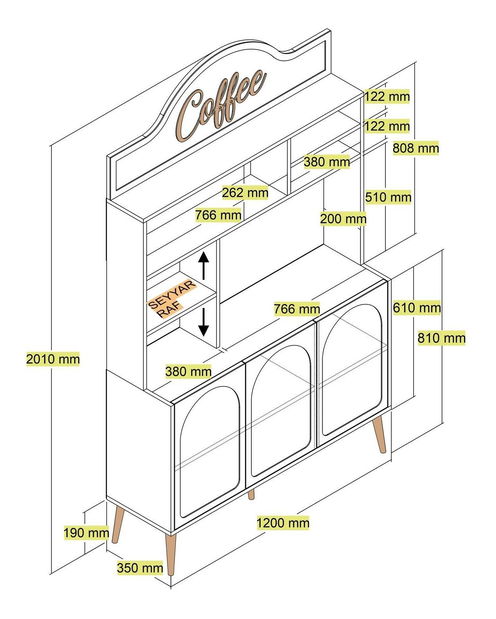 Coffee

122 mm

122 mm

808 mm

380 mm

262 mm

510 mm

766 mm

200 mm

SEYYAR RAF

766 mm

610 mm

810 mm

2010 mm

380 mm

1200 mm

190 mm

350 mm