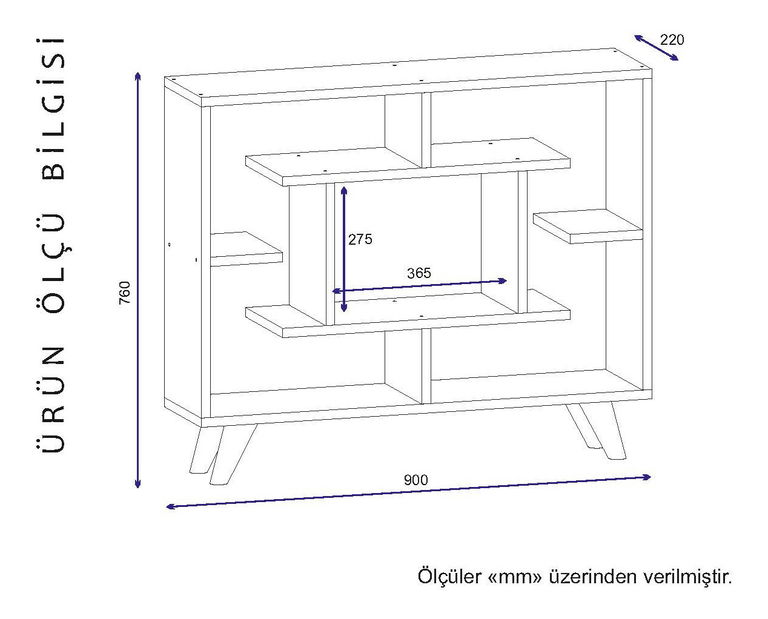 ÜRÜN ÖLÇÜ BİLGİSİ

220

760

275

365

900

Ölçüler «mm» üzerinden verilmiştir.