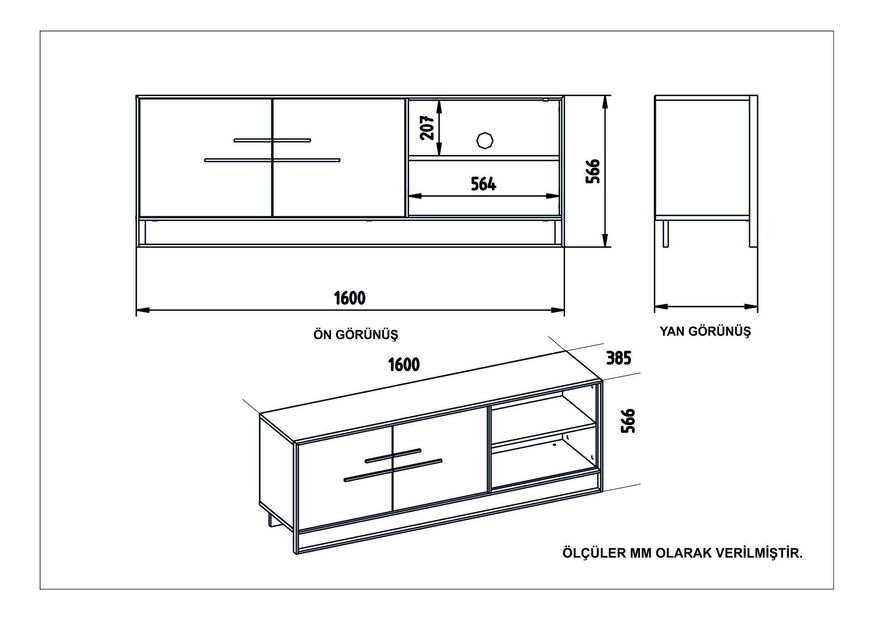 207

564

566

1600

ÖN GÖRÜNÜŞ

YAN GÖRÜNÜŞ

1600

385

566

ÖLÇÜLER MM OLARAK VERİLMİŞTİR.