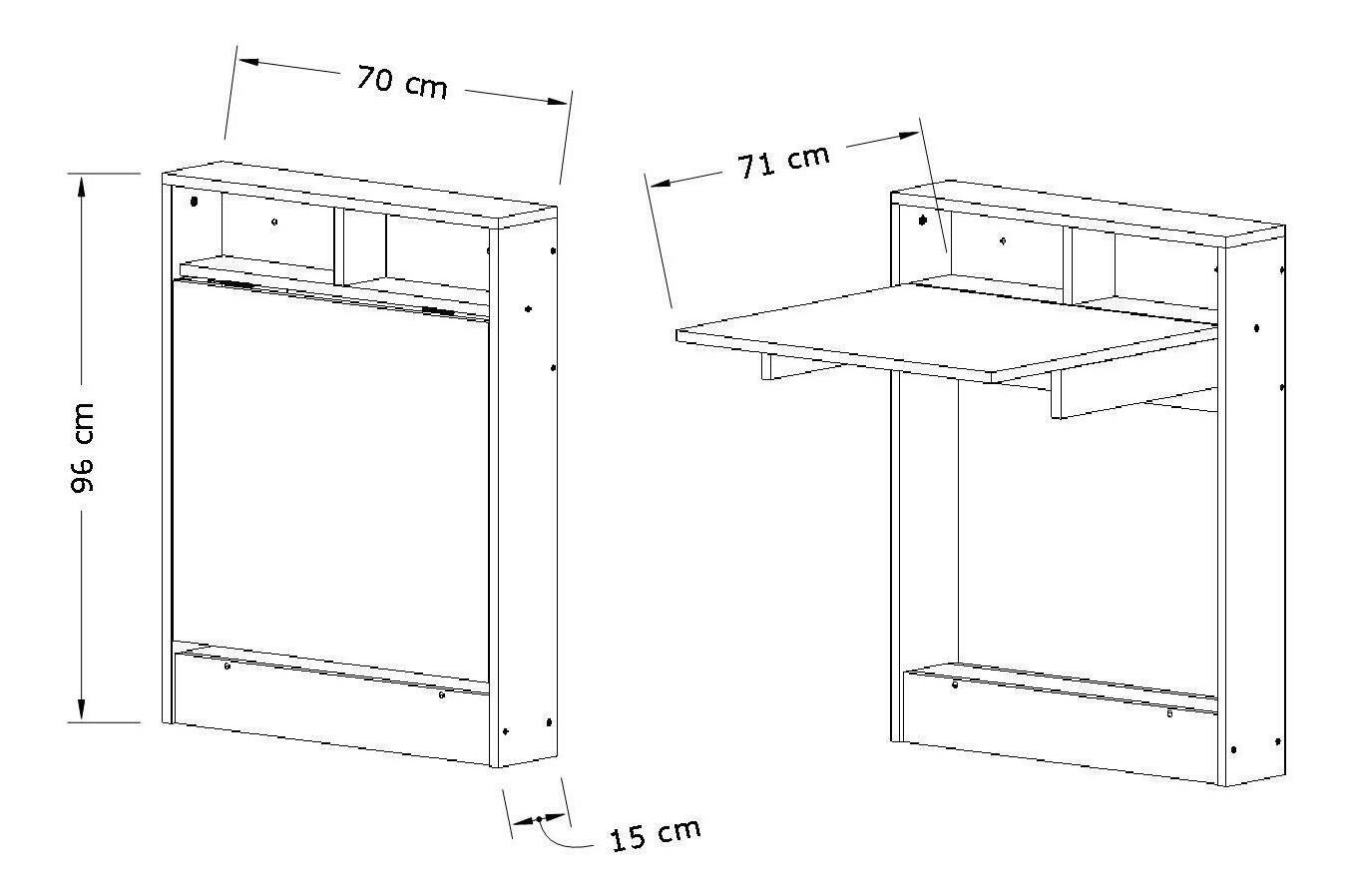 70 cm

96 cm

15 cm

71 cm