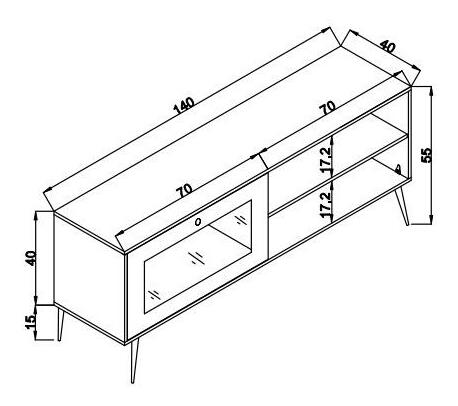 140
40
70
70
17,2
17,2
55
40
15