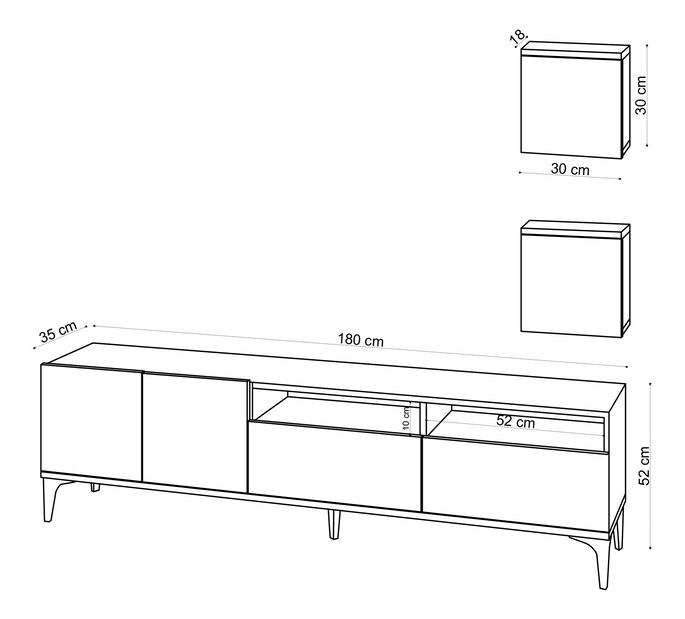 18
30 cm
30 cm
35 cm
180 cm
10 cm
52 cm
52 cm