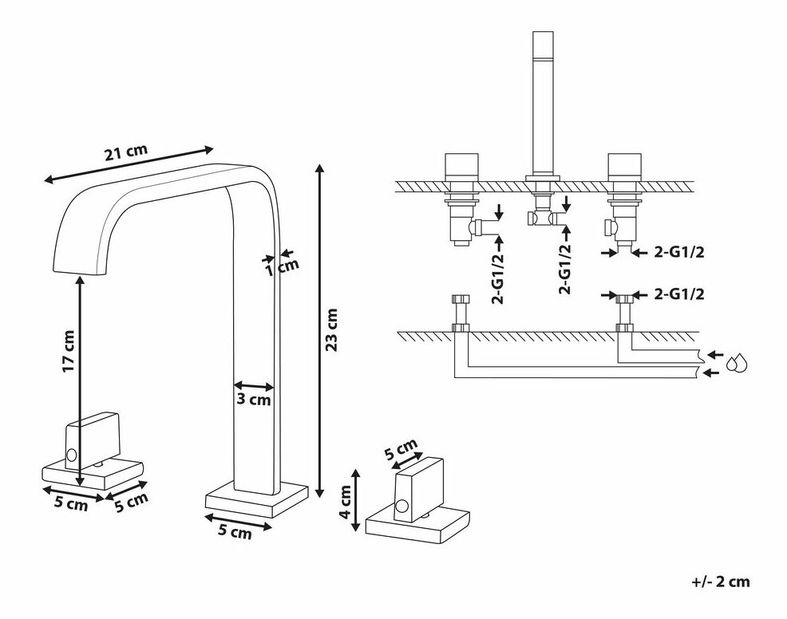 21 cm

1 cm

23 cm

17 cm

3 cm

5 cm

5 cm

5 cm

5 cm

4 cm

2-G1/2

2-G1/2

2-G1/2

2-G1/2

+/- 2 cm