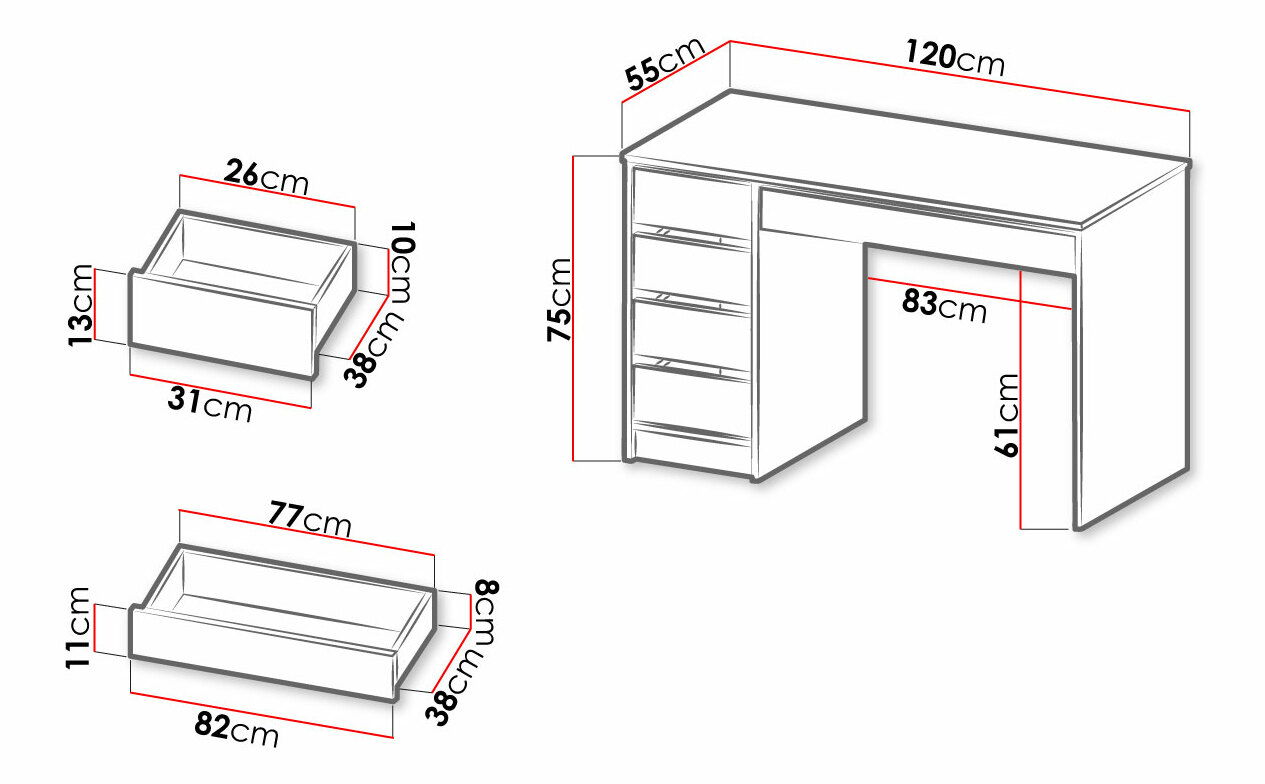 26cm
10cm
13cm
38cm
31cm

77cm
8cm
11cm
38cm
82cm

55cm
120cm
75cm
83cm
61cm