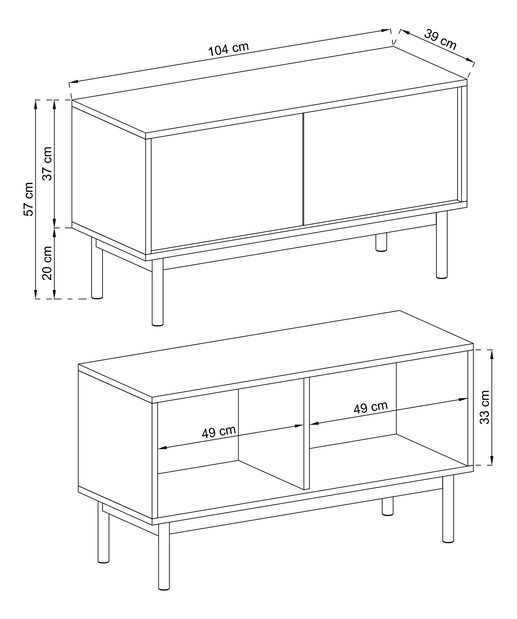 104 cm
39 cm
57 cm
37 cm
20 cm
49 cm
49 cm
33 cm