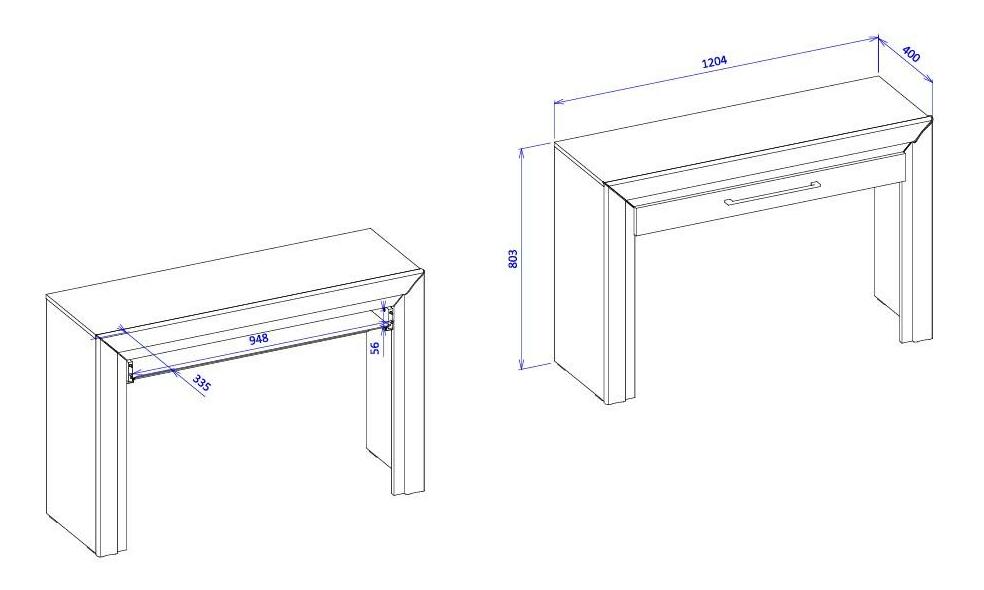 948
56
335
1204
400
803