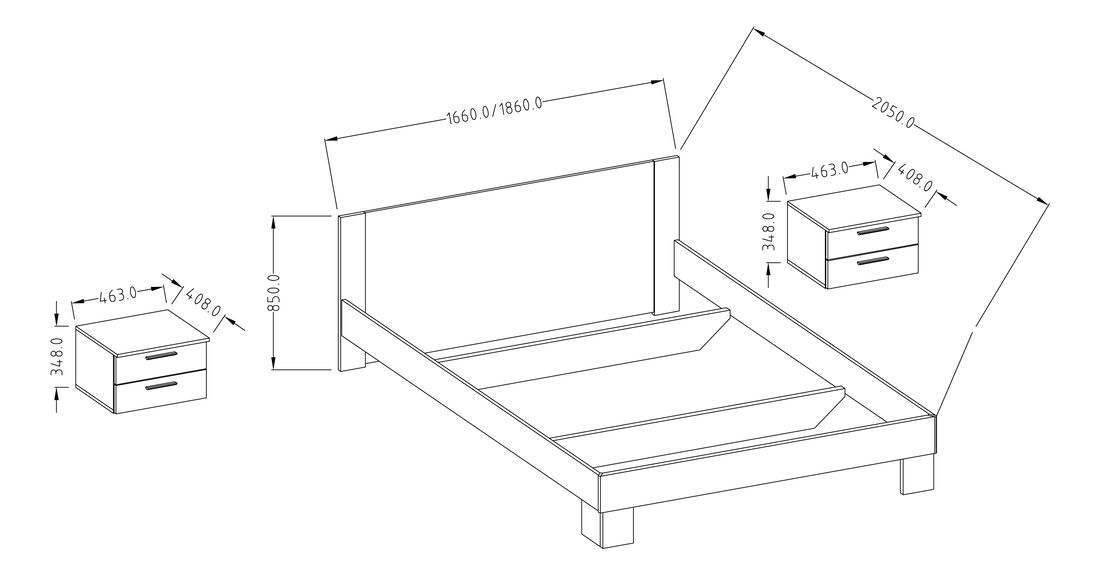 1660.0/1860.0

2050.0

850.0

463.0

408.0

348.0

463.0

408.0

348.0