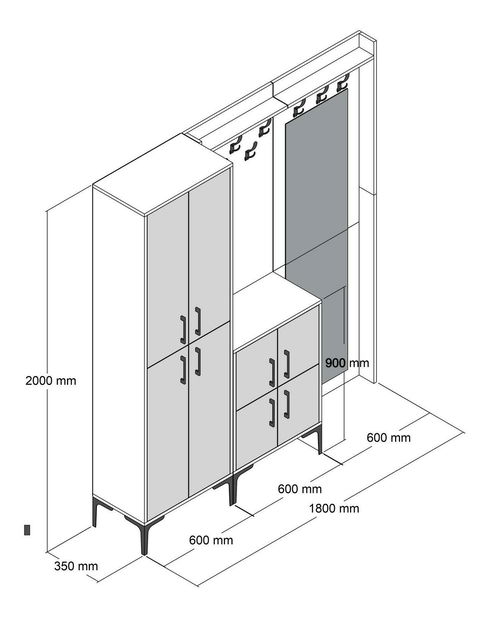 2000 mm
900 mm
600 mm
600 mm
1800 mm
600 mm
350 mm