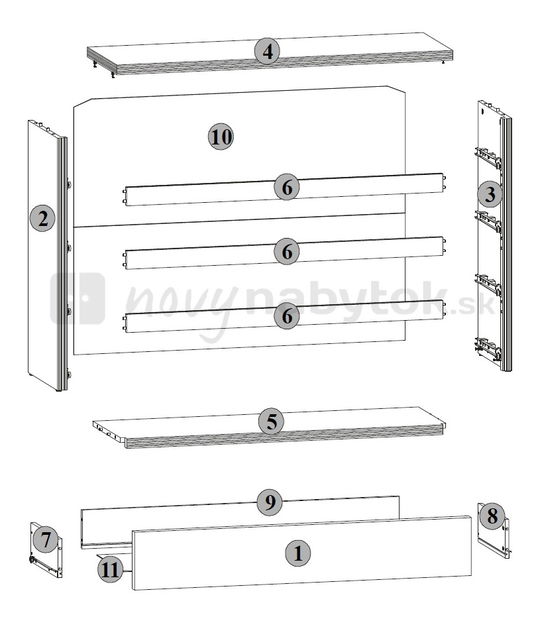 4
10
2
6
3
6
novynabytok.sk
6
5
9
8
7
1
11