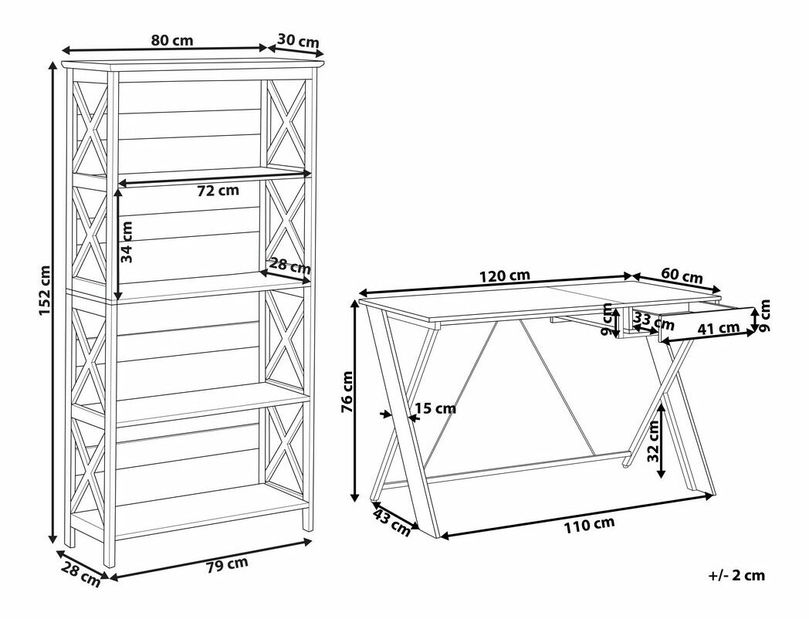 80 cm
30 cm
72 cm
34 cm
28 cm
152 cm
28 cm
79 cm
120 cm
60 cm
9 cm
33 cm
41 cm
9 cm
76 cm
15 cm
32 cm
43 cm
110 cm
+/- 2 cm