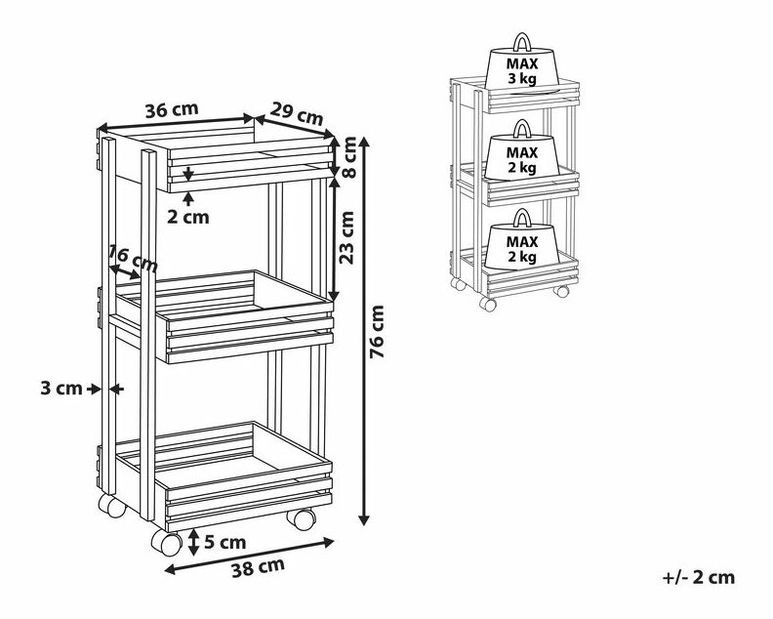 36 cm
29 cm
8 cm
2 cm
23 cm
16 cm
76 cm
3 cm
5 cm
38 cm

MAX
3 kg
MAX
2 kg
MAX
2 kg

+/- 2 cm