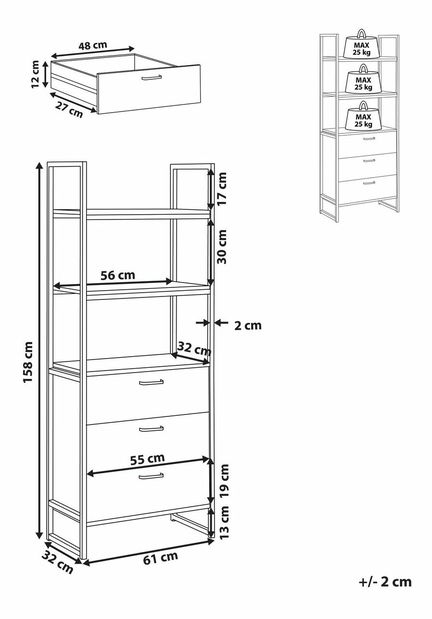 48 cm
12 cm
27 cm

MAX 25 kg
MAX 25 kg
MAX 25 kg

17 cm
30 cm
56 cm
2 cm
32 cm
158 cm
55 cm
19 cm
13 cm
32 cm
61 cm

+/- 2 cm