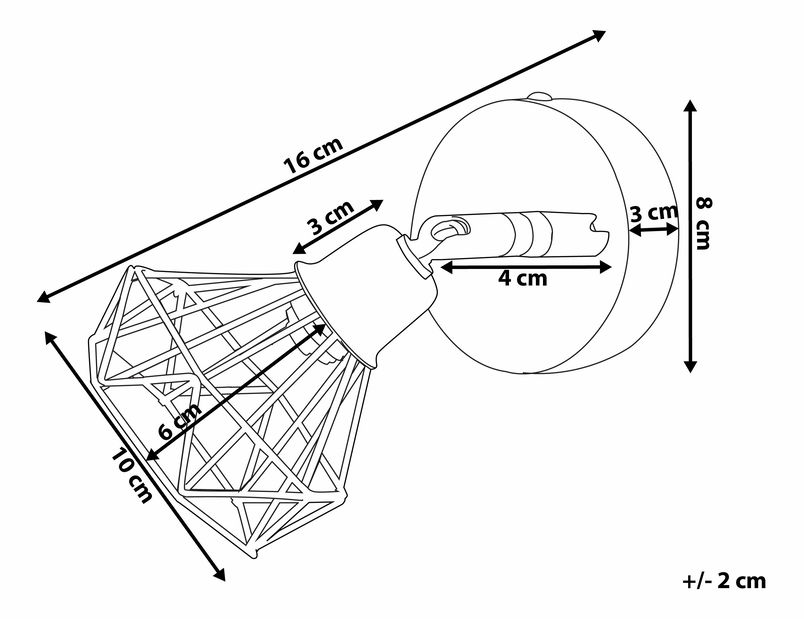 16 cm
3 cm
3 cm
8 cm
4 cm
6 cm
10 cm
+/- 2 cm