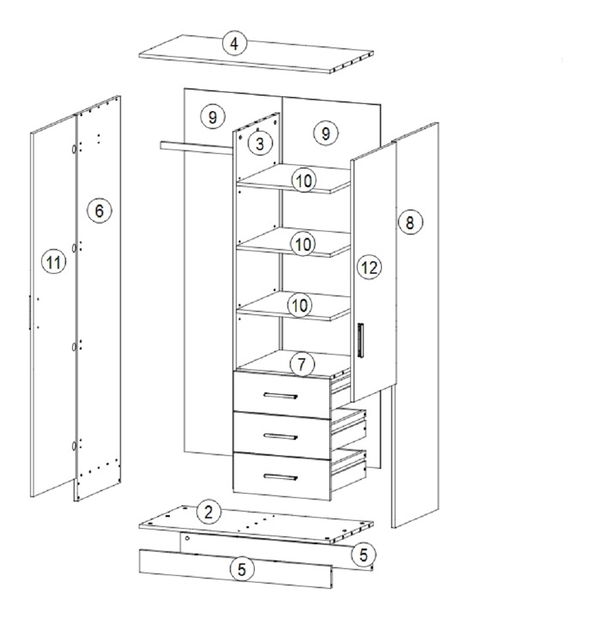 4
9
3
9
10
6
8
10
11
12
10
7
2
5
5