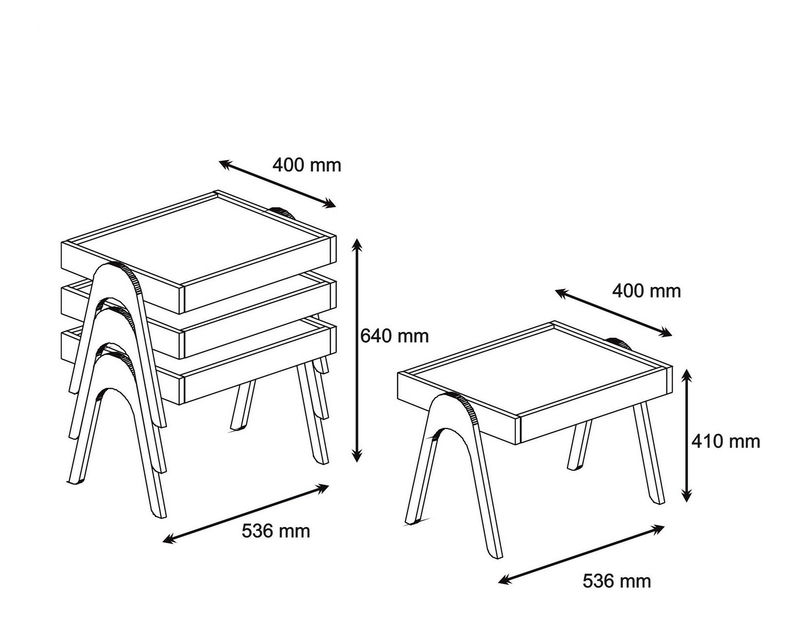 400 mm
640 mm
536 mm
400 mm
410 mm
536 mm