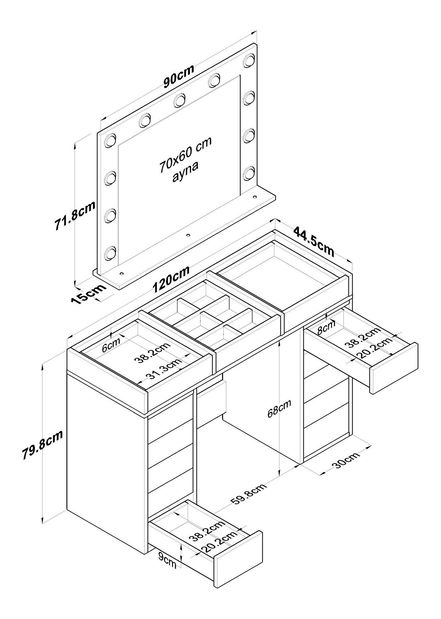 90cm

70x60 cm
ayna

71.8cm

15cm

120cm

44.5cm

6cm
38.2cm
31.3cm

8cm
38.2cm
20.2cm

68cm

79.8cm

30cm

59.8cm

38.2cm
20.2cm
9cm