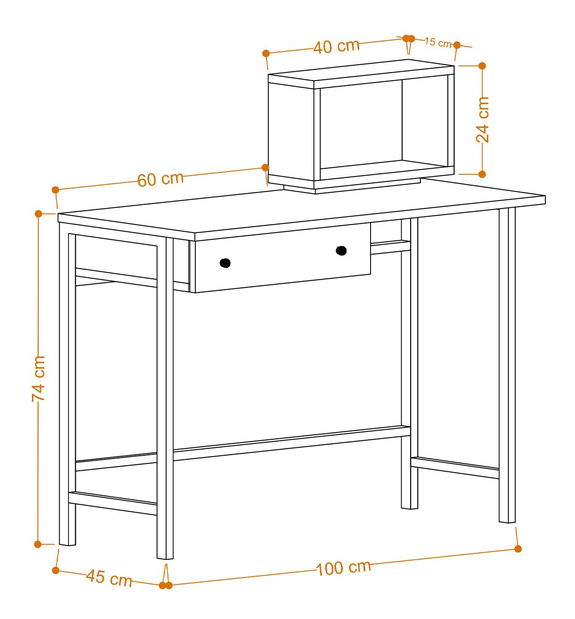 40 cm
15 cm
24 cm
60 cm
74 cm
45 cm
100 cm