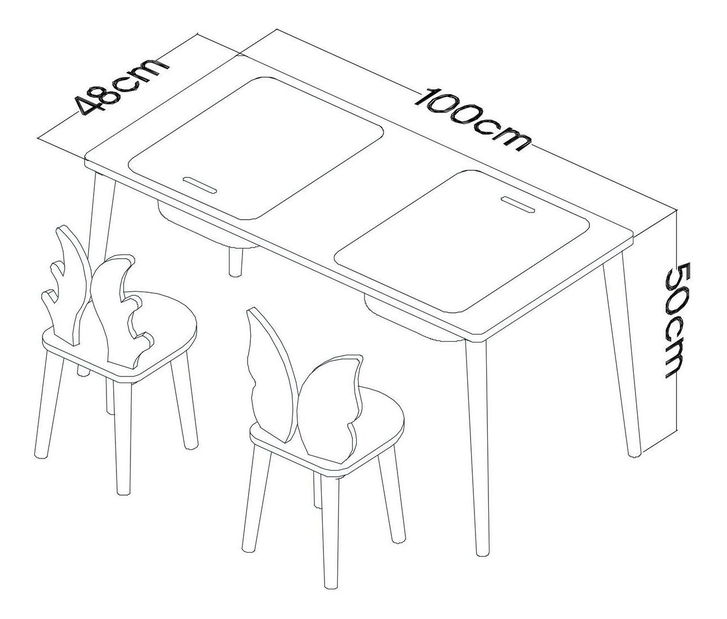 48cm
100cm
50cm