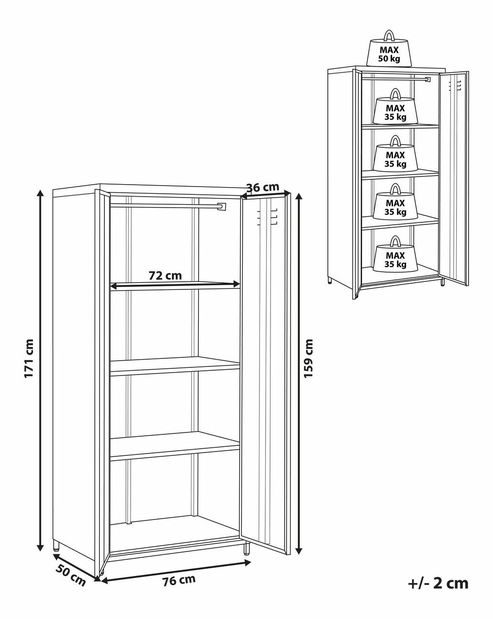 MAX
50 kg

MAX
35 kg

MAX
35 kg

MAX
35 kg

MAX
35 kg

36 cm

72 cm

171 cm

159 cm

50 cm

76 cm

+/- 2 cm