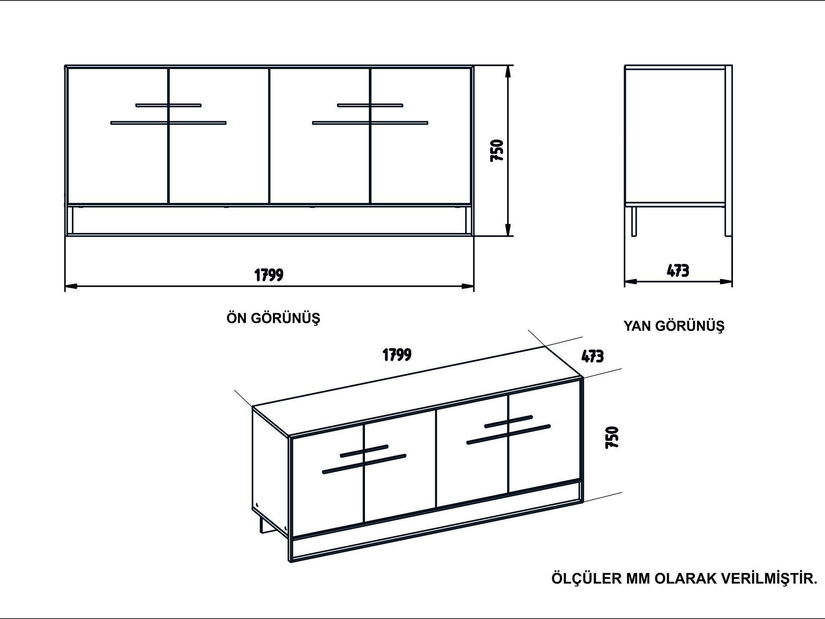 750

1799

473

ÖN GÖRÜNÜŞ

YAN GÖRÜNÜŞ

1799

473

750

ÖLÇÜLER MM OLARAK VERİLMİŞTİR.