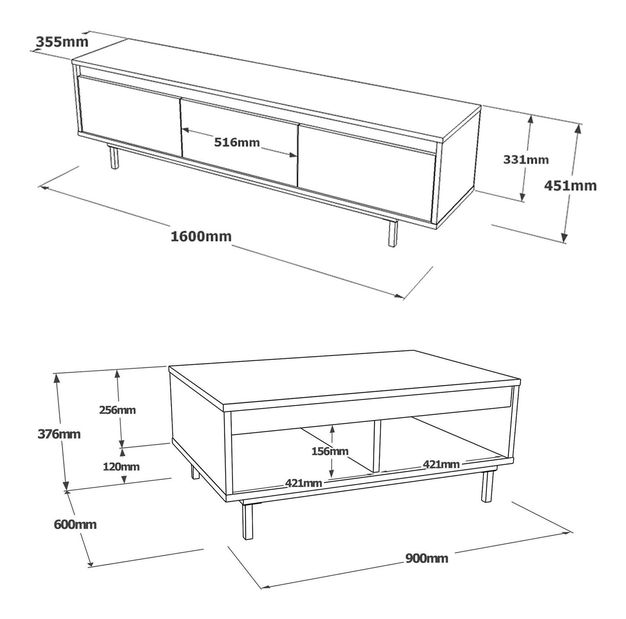 355mm
516mm
331mm
451mm
1600mm

256mm
376mm
120mm
156mm
421mm
421mm
600mm
900mm