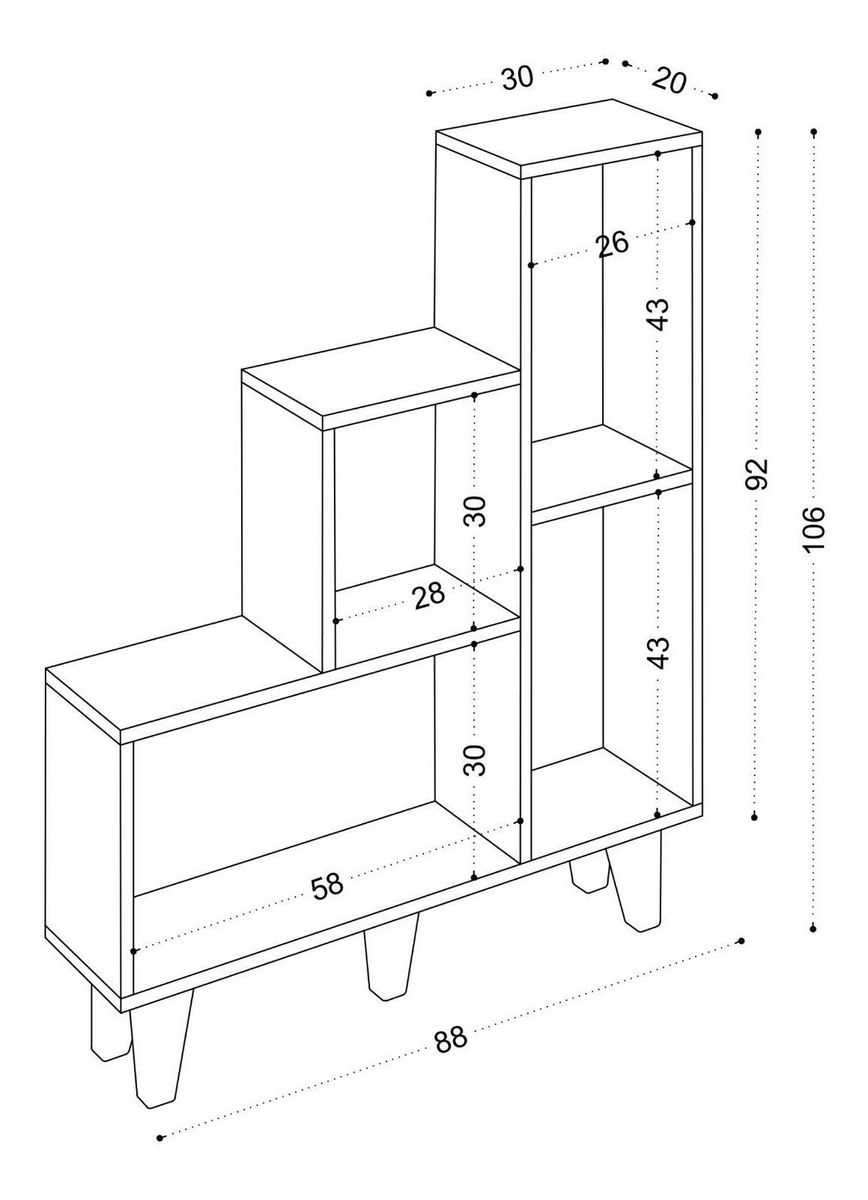 30
20
26
43
92
106
30
28
43
30
58
88