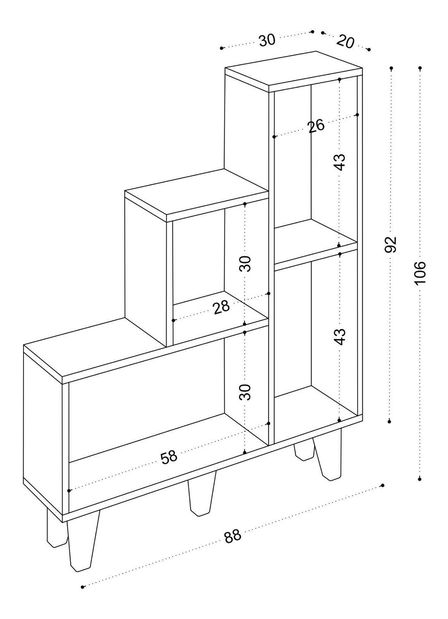 30
20
26
43
92
106
30
28
43
30
58
88