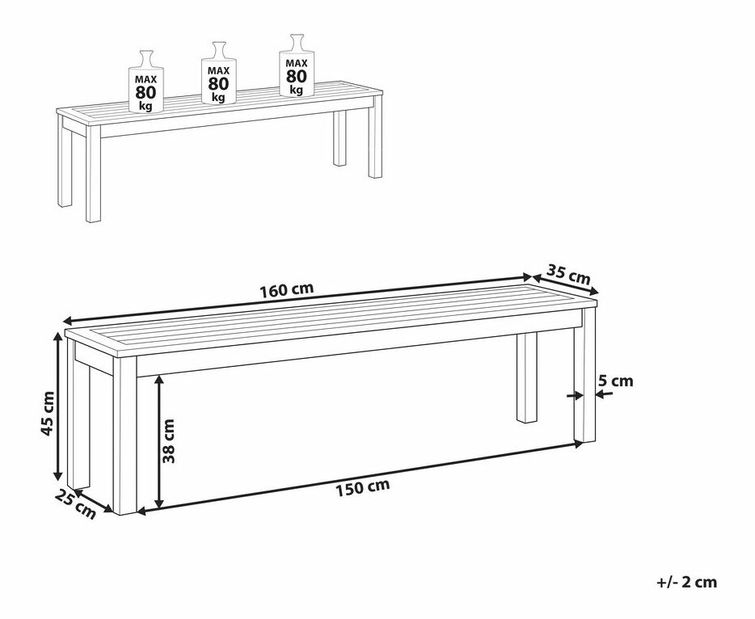 MAX 80 kg
MAX 80 kg
MAX 80 kg

160 cm
35 cm
5 cm
45 cm
38 cm
150 cm
25 cm

+/- 2 cm