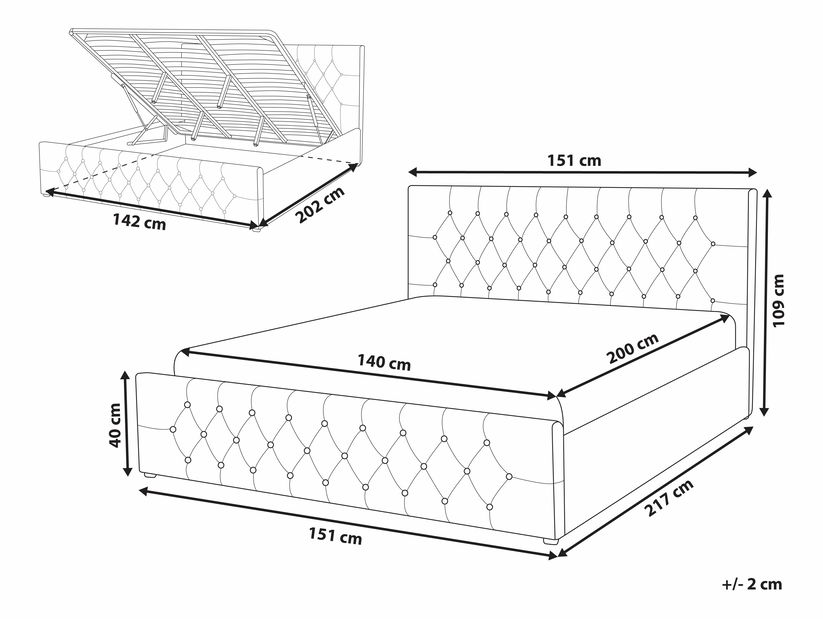 142 cm
202 cm
151 cm
109 cm
140 cm
200 cm
40 cm
151 cm
217 cm
+/- 2 cm