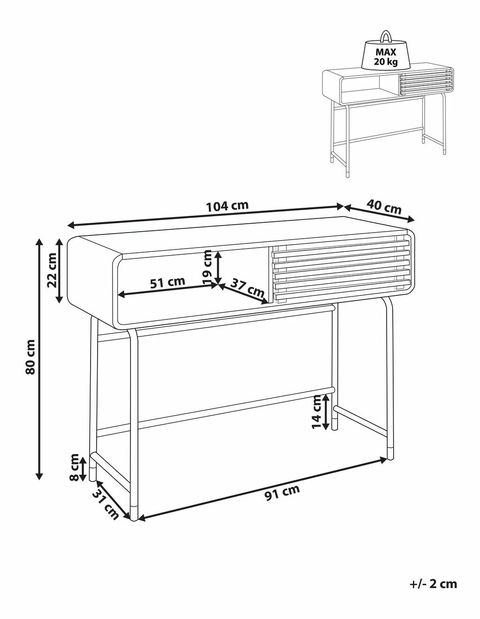 MAX
20 kg

104 cm
40 cm
22 cm
19 cm
51 cm
37 cm
80 cm
14 cm
8 cm
31 cm
91 cm

+/- 2 cm