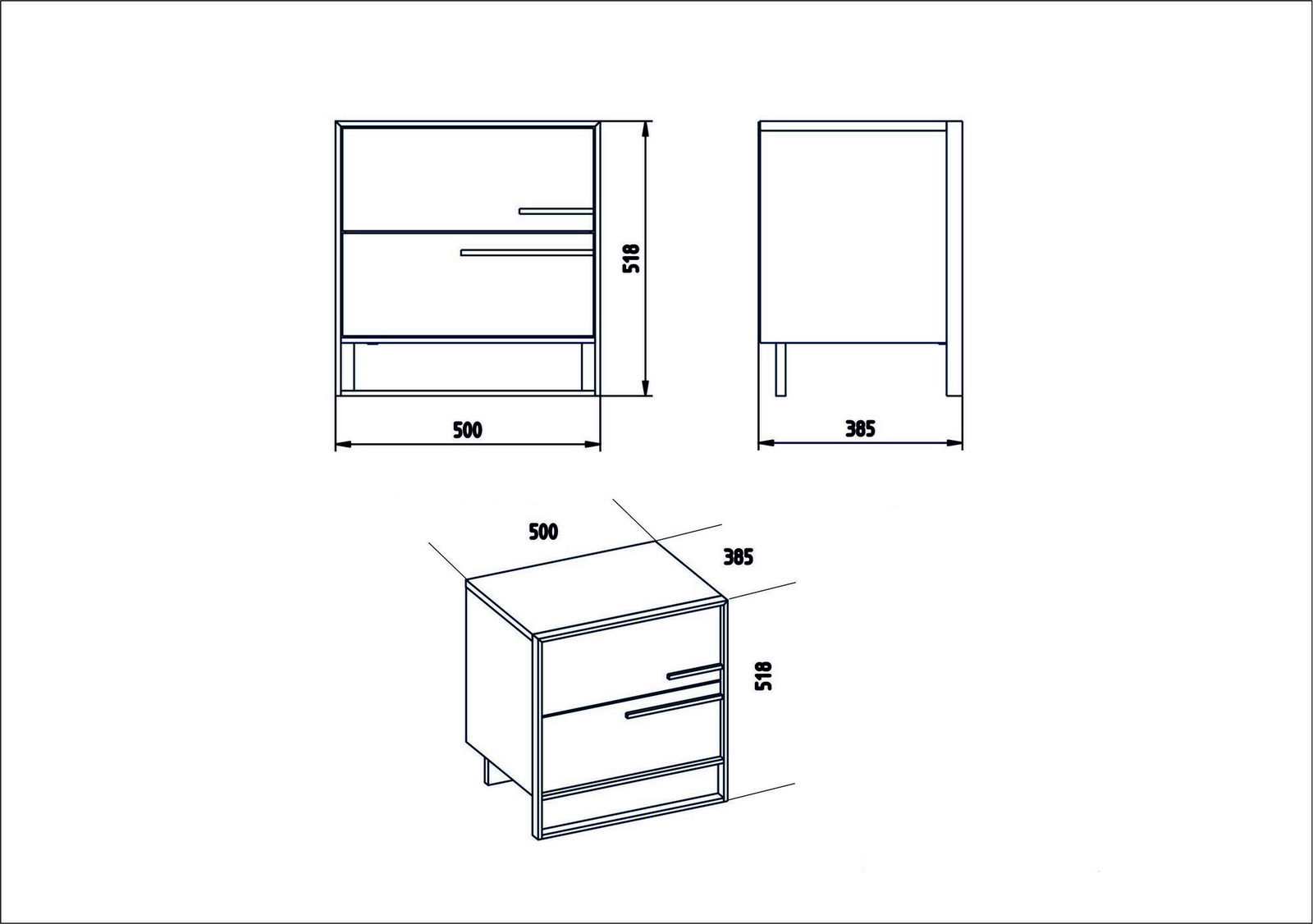 518

500

385

500

385

518