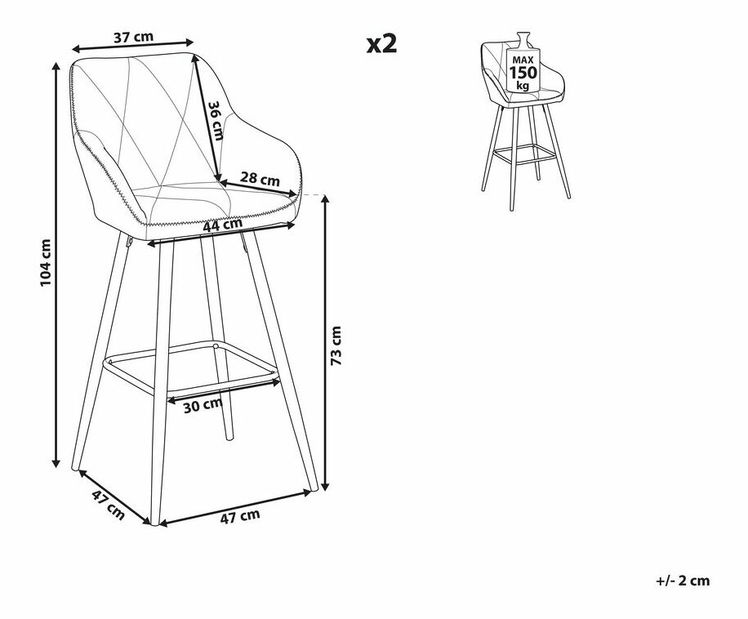 37 cm

x2

MAX
150
kg

36 cm

28 cm

44 cm

104 cm

73 cm

30 cm

47 cm

47 cm

+/- 2 cm