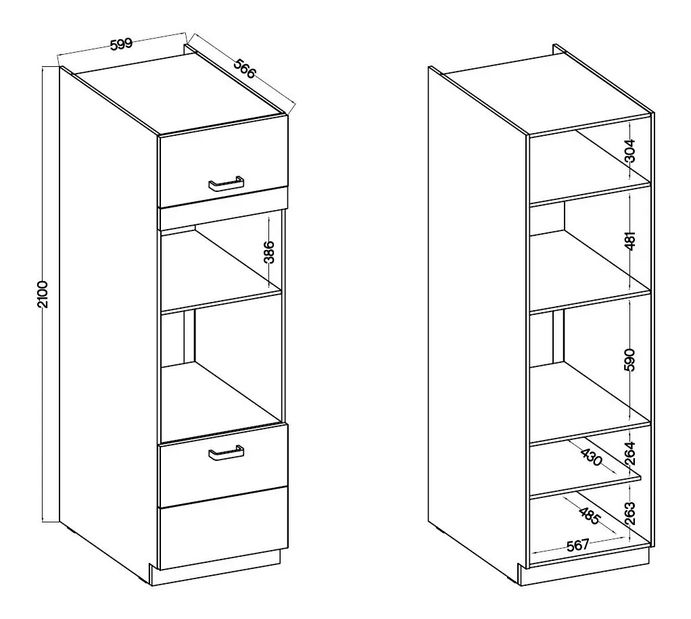 599
566
2100
386
304
481
590
264
430
263
485
567