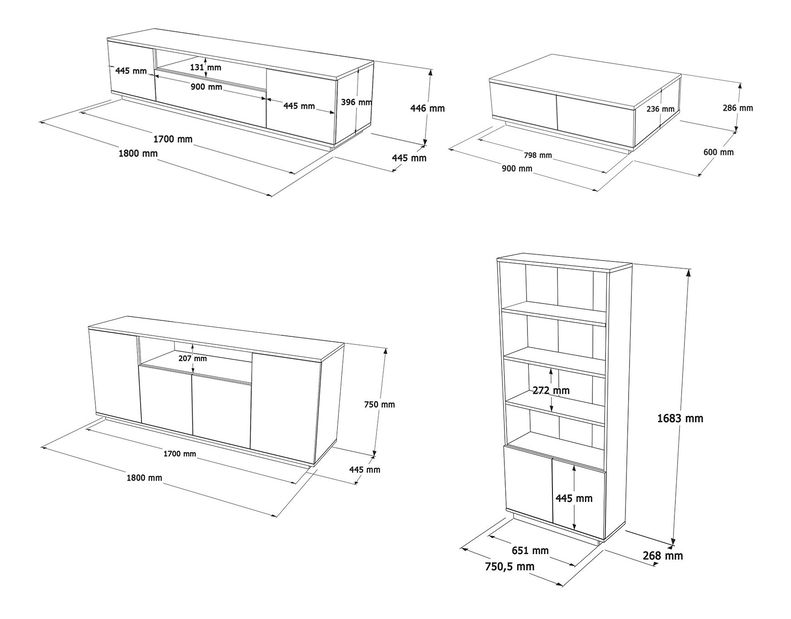 445 mm
131 mm
900 mm
445 mm
396 mm
446 mm
1700 mm
1800 mm
445 mm

236 mm
286 mm
798 mm
900 mm
600 mm

207 mm
750 mm
1700 mm
1800 mm
445 mm

272 mm
1683 mm
445 mm
651 mm
750,5 mm
268 mm