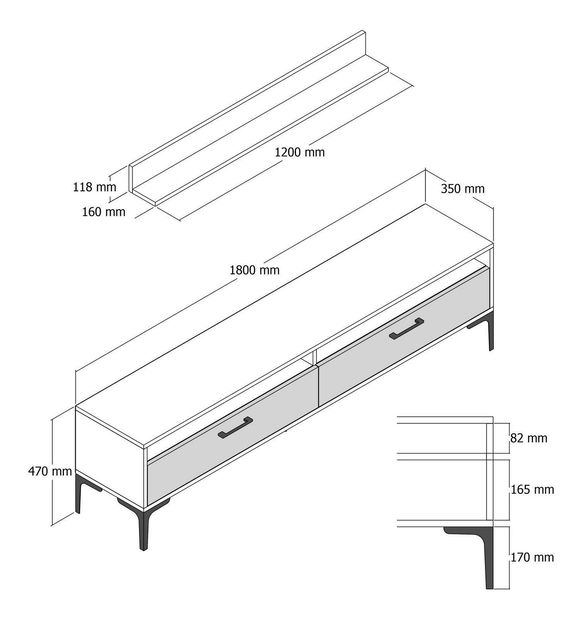 1200 mm

118 mm

160 mm

350 mm

1800 mm

470 mm

82 mm

165 mm

170 mm