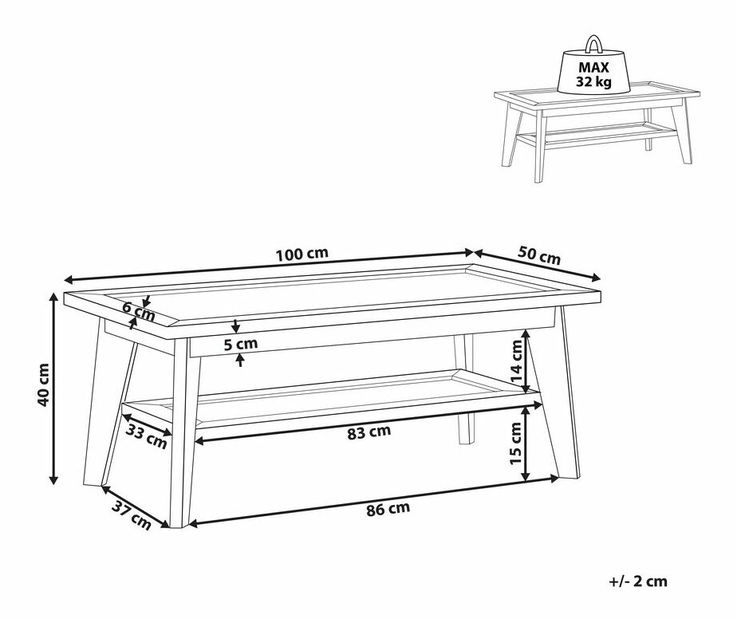 MAX
32 kg

100 cm
50 cm
6 cm
5 cm
40 cm
14 cm
33 cm
83 cm
15 cm
37 cm
86 cm

+/- 2 cm